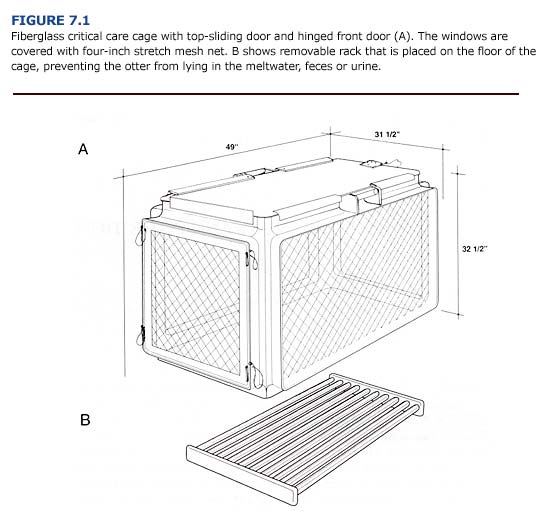 FIGURE 7.1
Fiberglass critical care cage with top-sliding door and hinged front door (A). The windows are covered with four-inch stretch mesh net. B shows removable rack that is placed on the floor of the cage, preventing the otter from lying in the meltwater, feces or urine.

A

49"

31 1/2"

32 1/2"

B